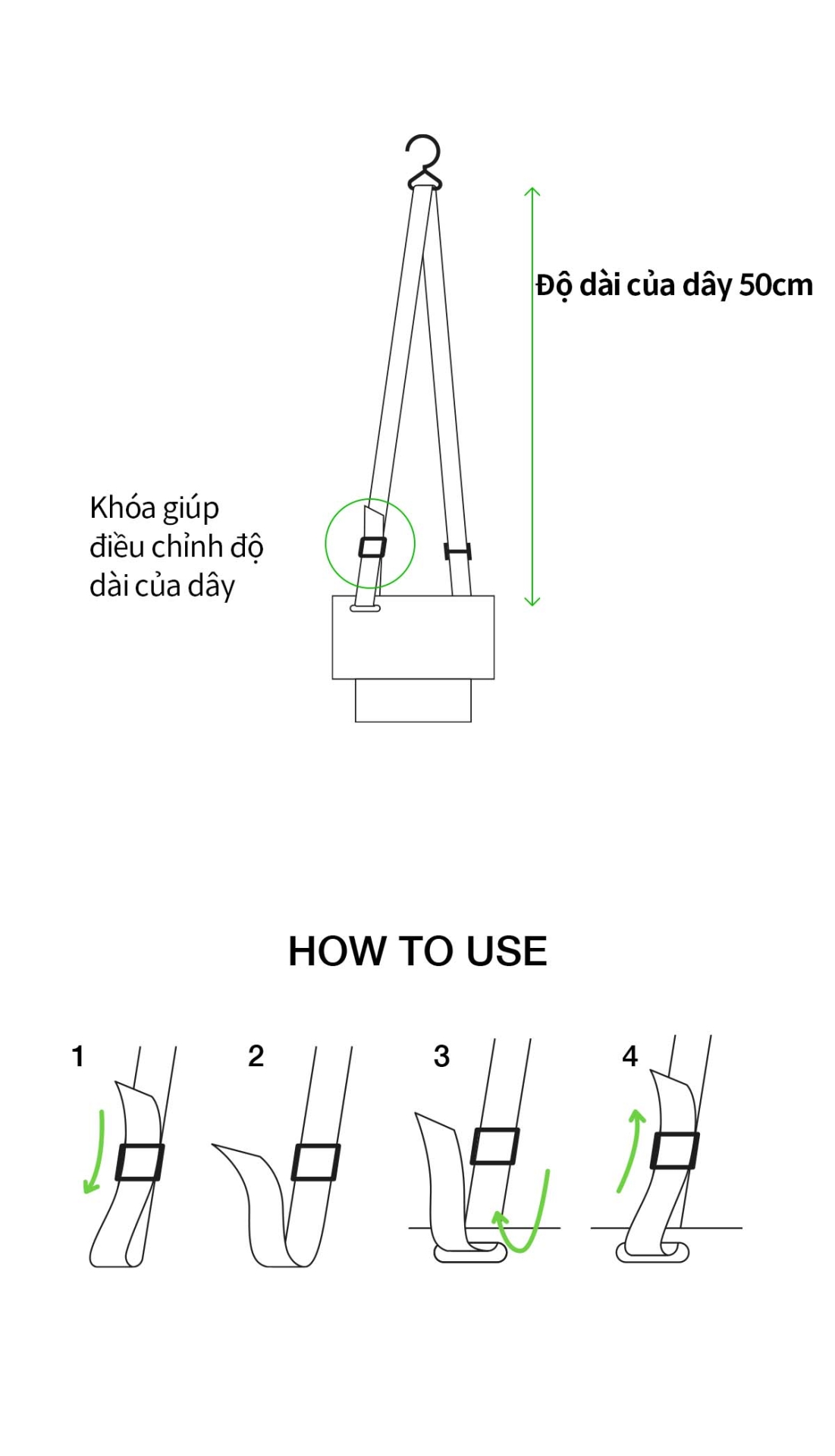 Độ dài của dây 50cm

Khóa giúp điều chỉnh độ dài của dây

HOW TO USE

1

2

3

4